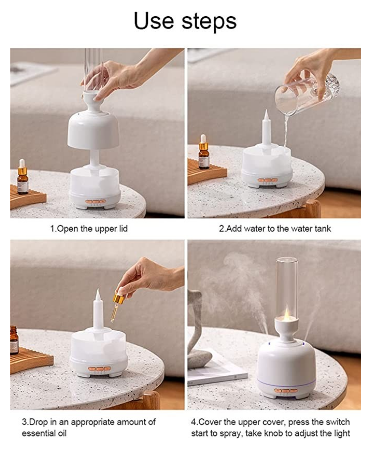 Use steps

1.Open the upper lid

2.Add water to the water tank

3.Drop in an appropriate amount of essential oil

4.Cover the upper cover, press the switch start to spray, take knob to adjust the light