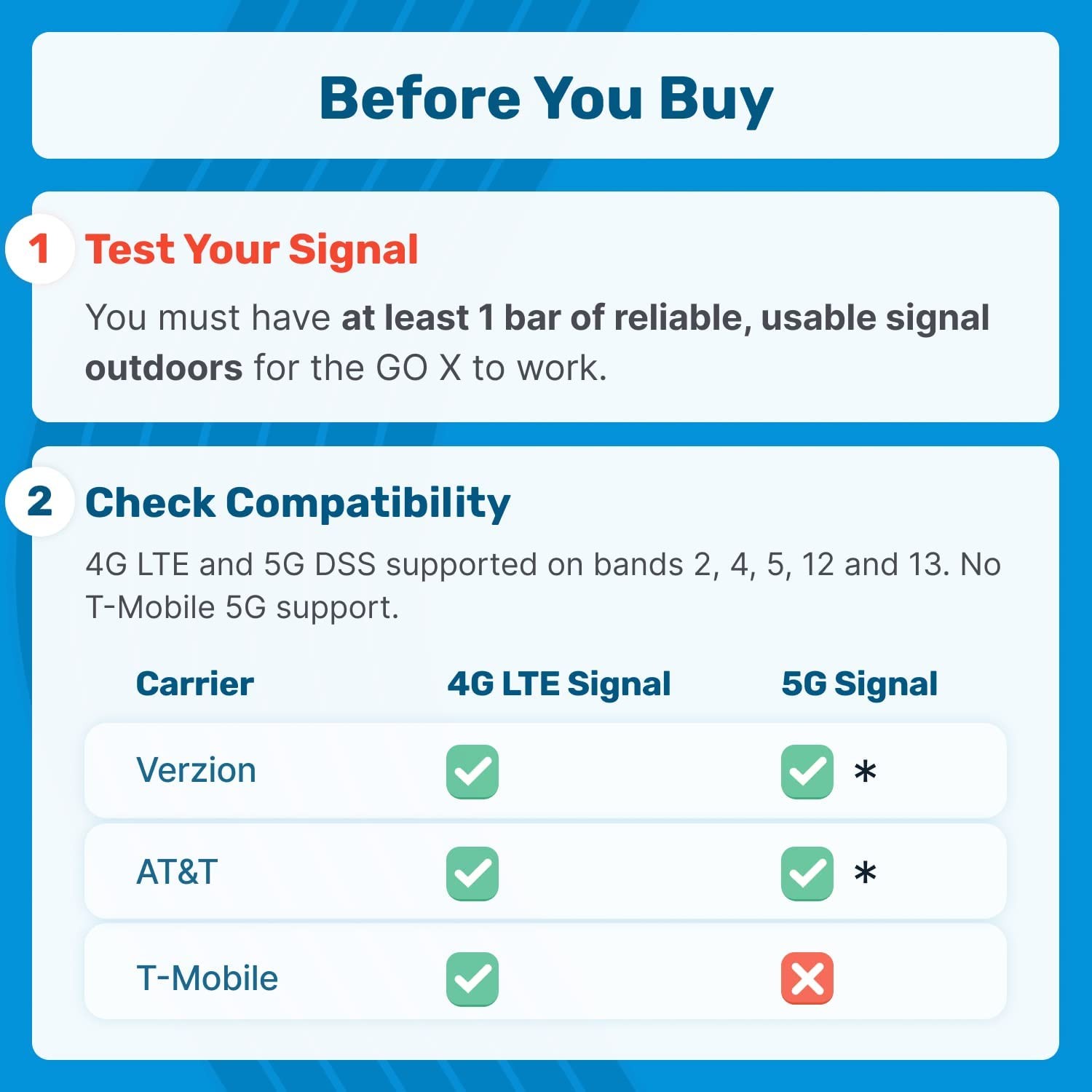 Before You Buy

1 Test Your Signal

You must have at least 1 bar of reliable, usable signal outdoors for the GO X to work.

2 Check Compatibility

4G LTE and 5G DSS supported on bands 2, 4, 5, 12 and 13. No T-Mobile 5G support.

| Carrier | 4G LTE Signal | 5G Signal |
|---|---|---|
| Verzion | ✓ | ✓ * |
| AT&T | ✓ | ✓ * |
| T-Mobile | ✓ | ✗ |